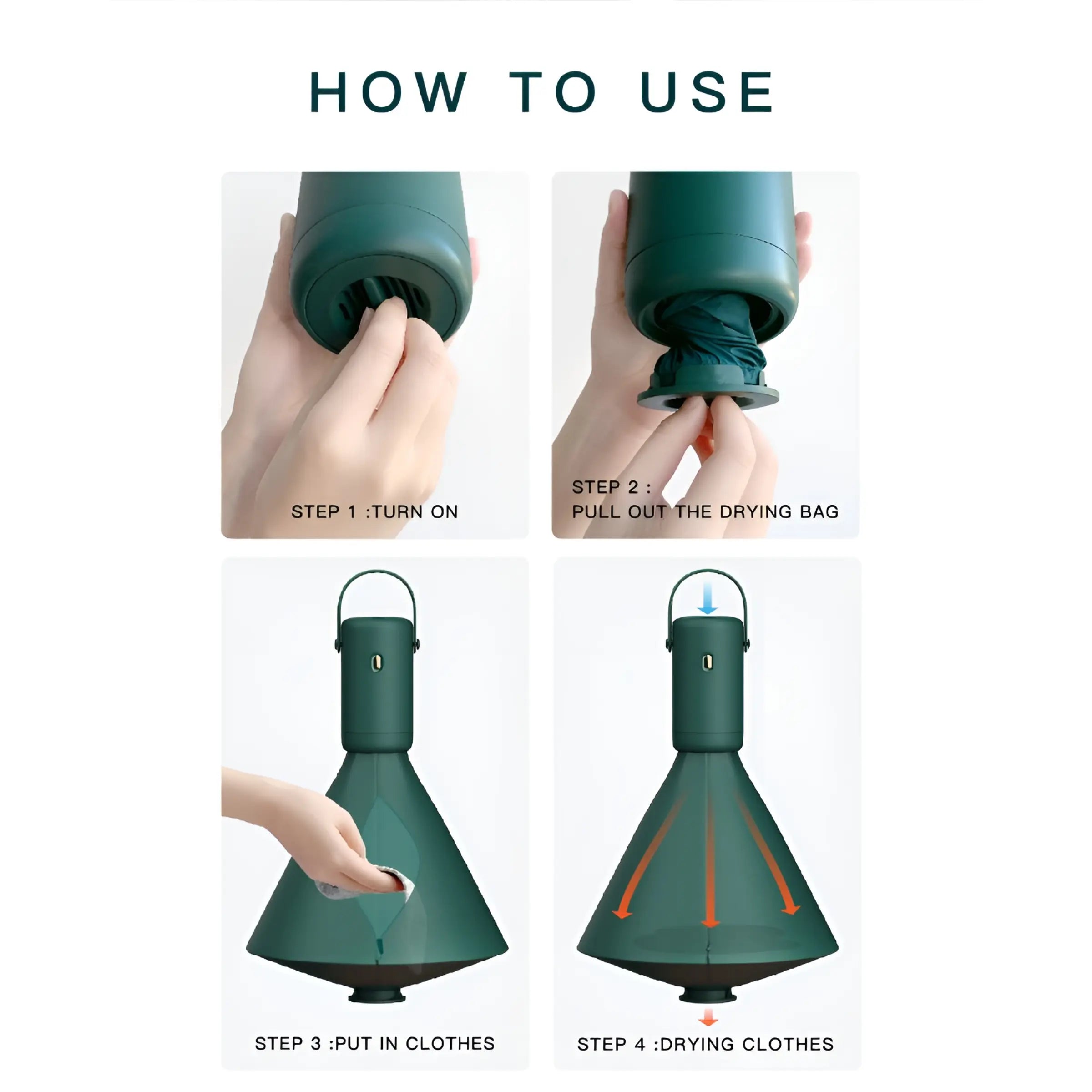 HOW TO USE

STEP 1 :TURN ON

STEP 2 :
PULL OUT THE DRYING BAG

STEP 3 :PUT IN CLOTHES

STEP 4 :DRYING CLOTHES